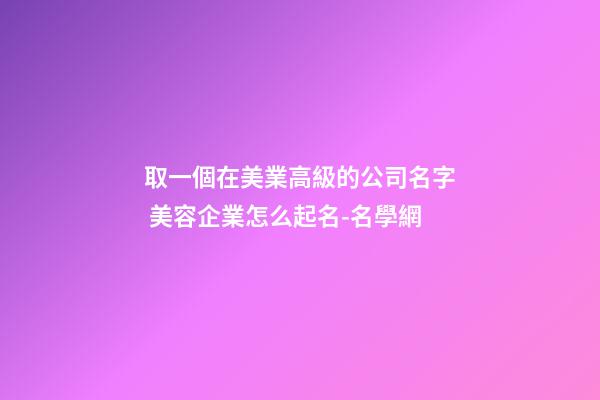 取一個在美業高級的公司名字 美容企業怎么起名-名學網